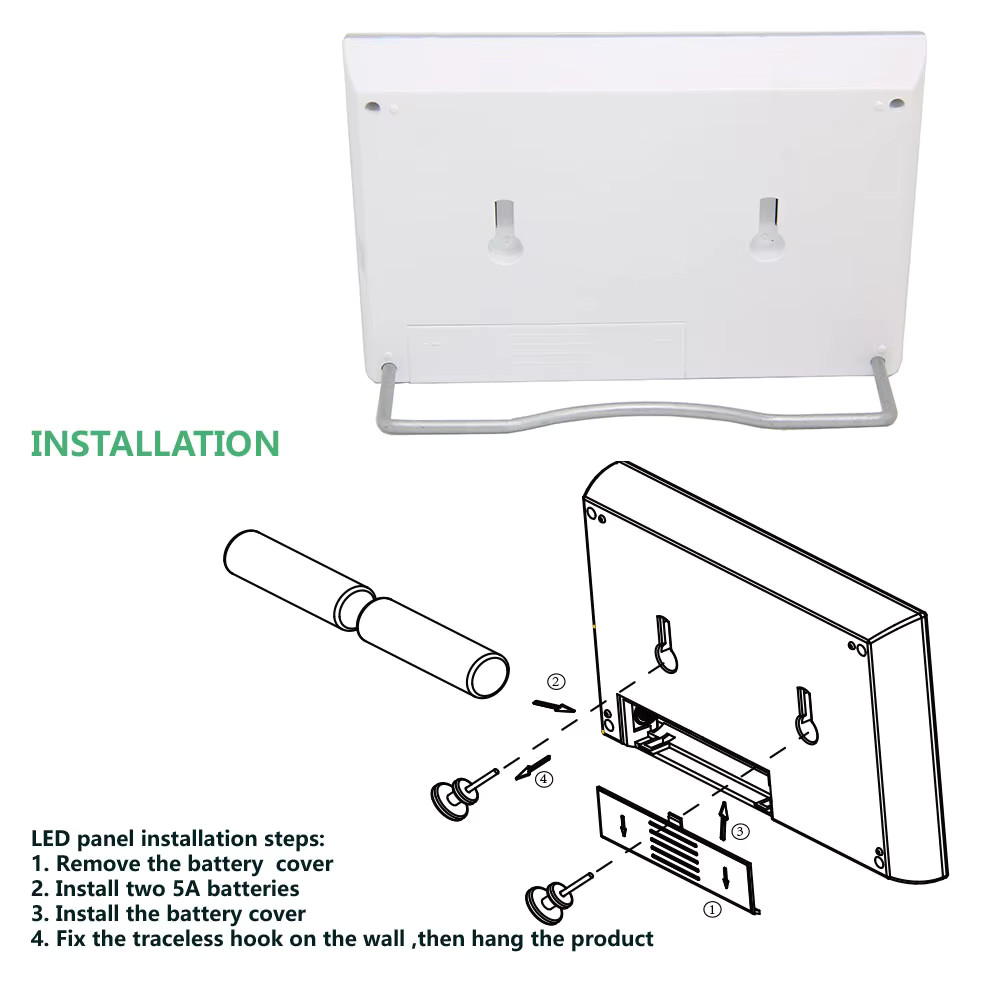 INSTALLATION

②

④

③

①

LED panel installation steps:
1. Remove the battery cover
2. Install two 5A batteries
3. Install the battery cover
4. Fix the traceless hook on the wall ,then hang the product